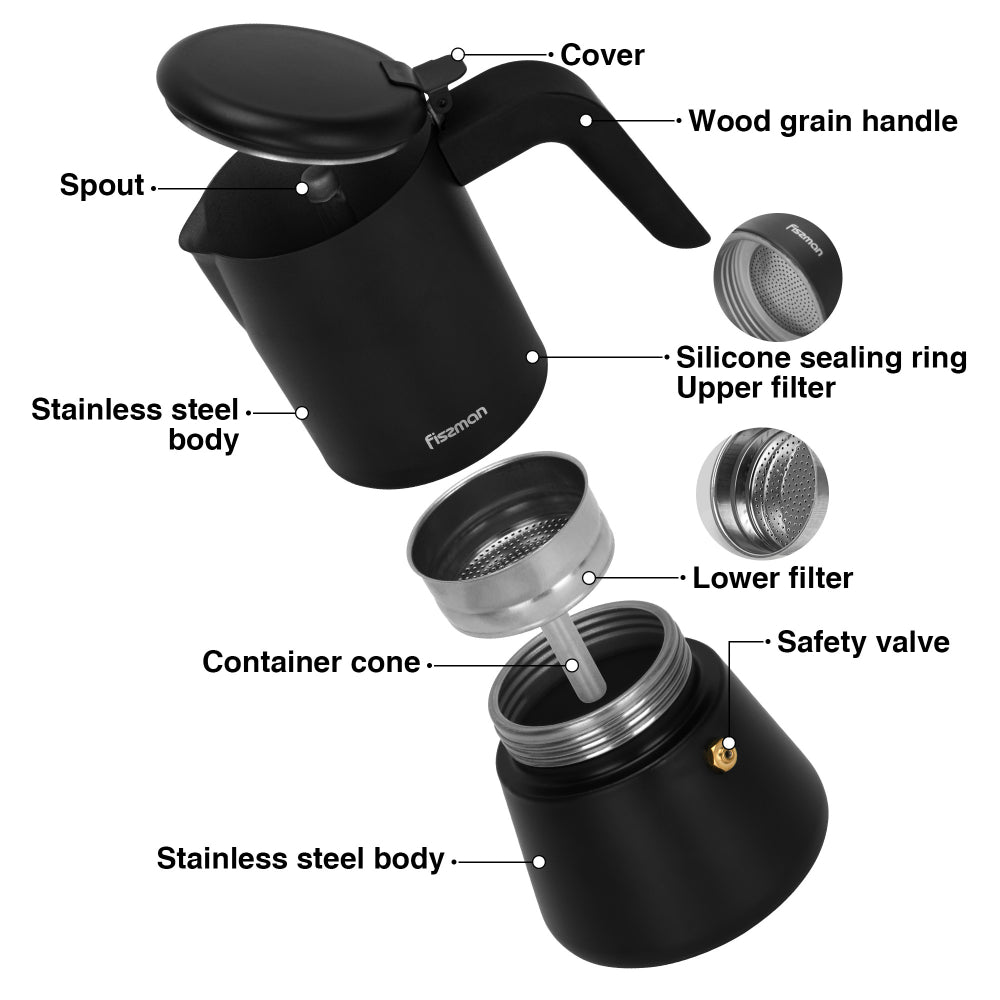 Cover

Wood grain handle

Spout

fissman

Silicone sealing ring
Upper filter

Stainless steel body

fissman

Lower filter

Container cone

Safety valve

Stainless steel body