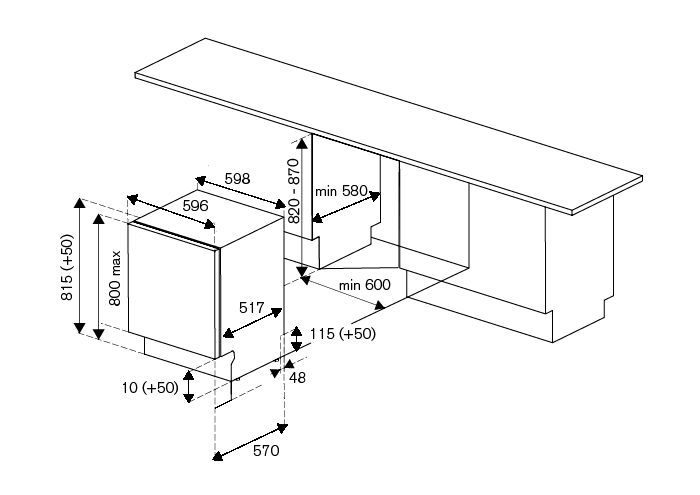 598
596
820 - 870
min 580
815 (+50)
800 max
min 600
517
115 (+50)
48
10 (+50)
570