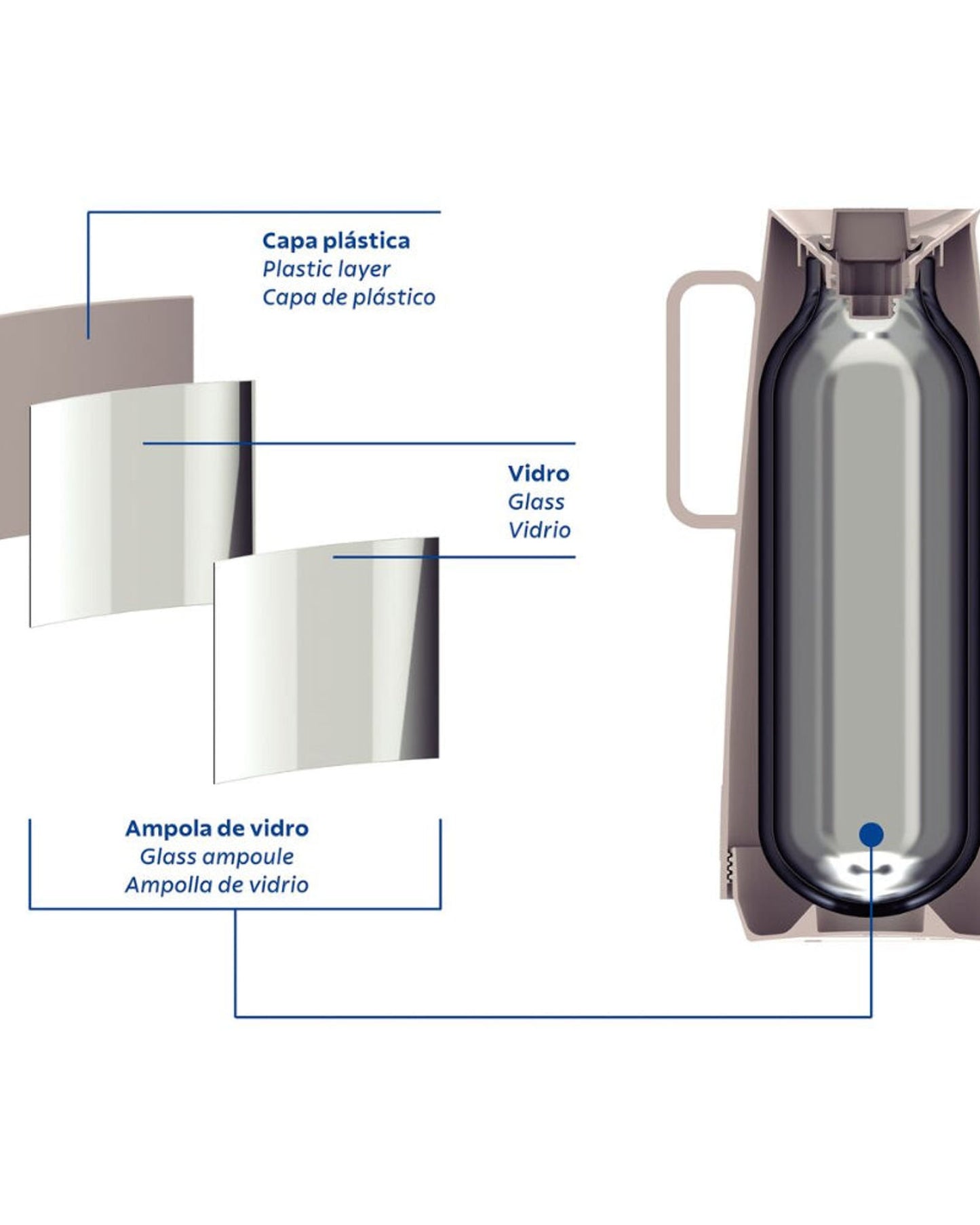 Capa plástica
Plastic layer
Capa de plástico

Vidro
Glass
Vidrio

Ampola de vidro
Glass ampoule
Ampolla de vidrio