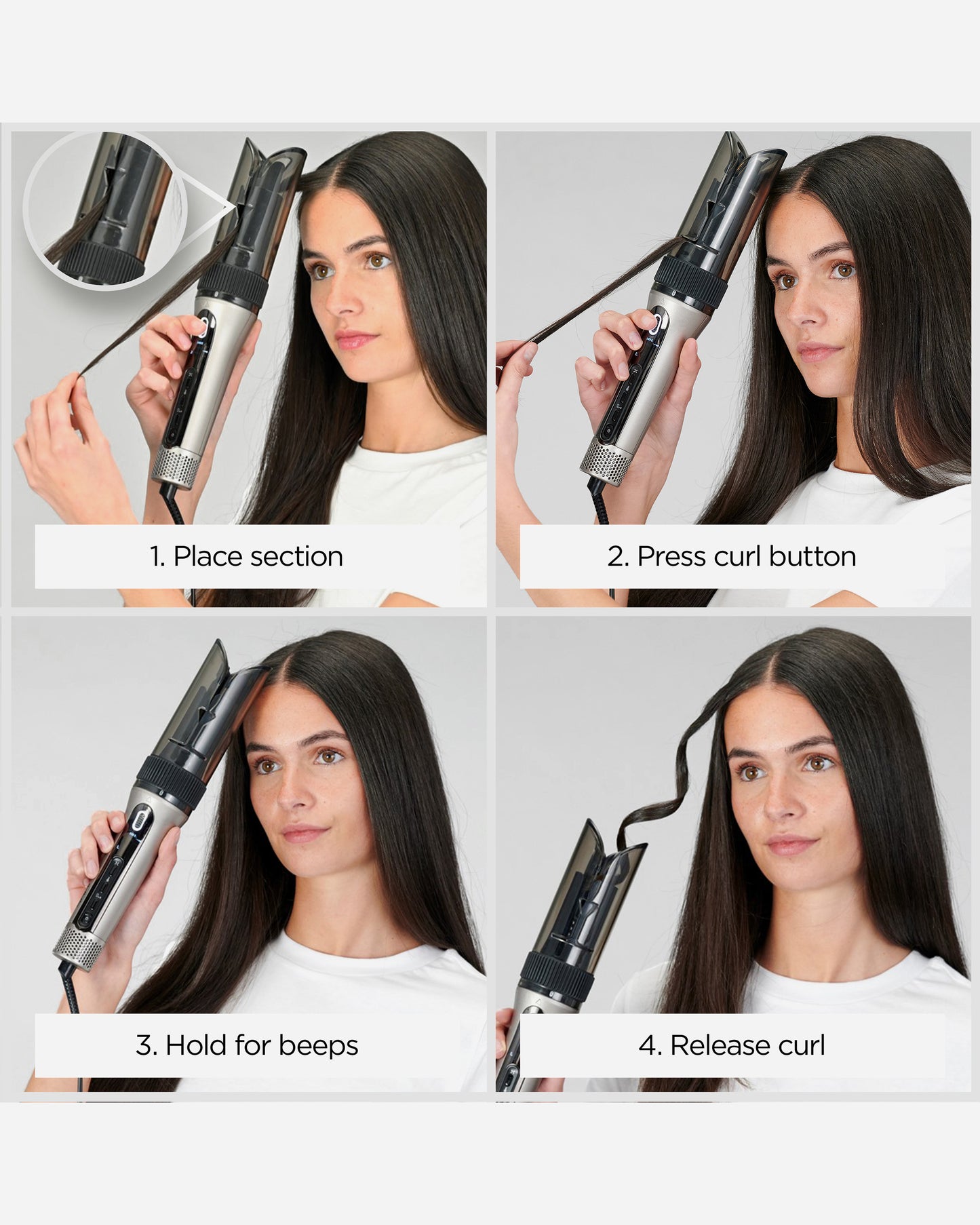 1. Place section

2. Press curl button

3. Hold for beeps

4. Release curl