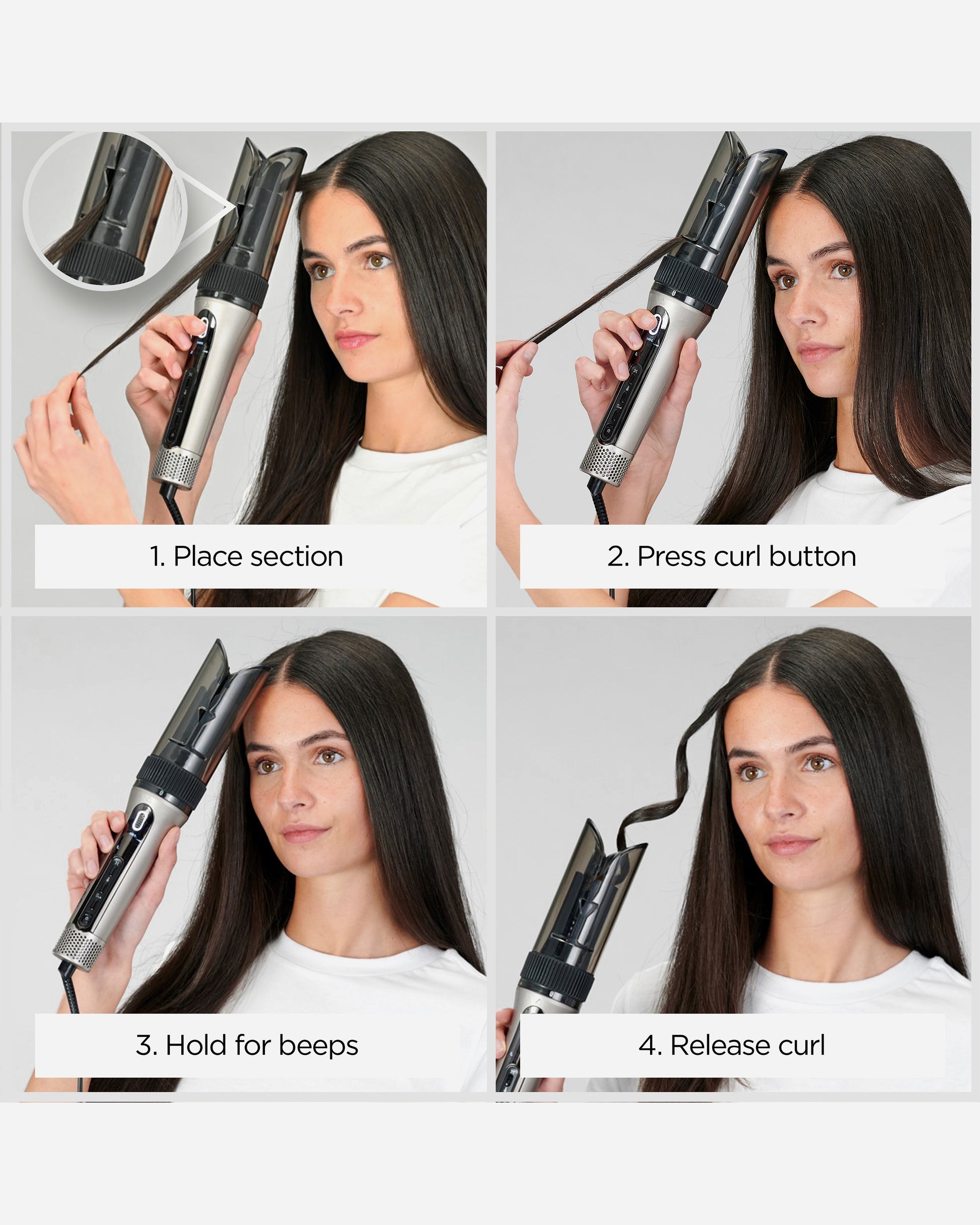 1. Place section

2. Press curl button

3. Hold for beeps

4. Release curl