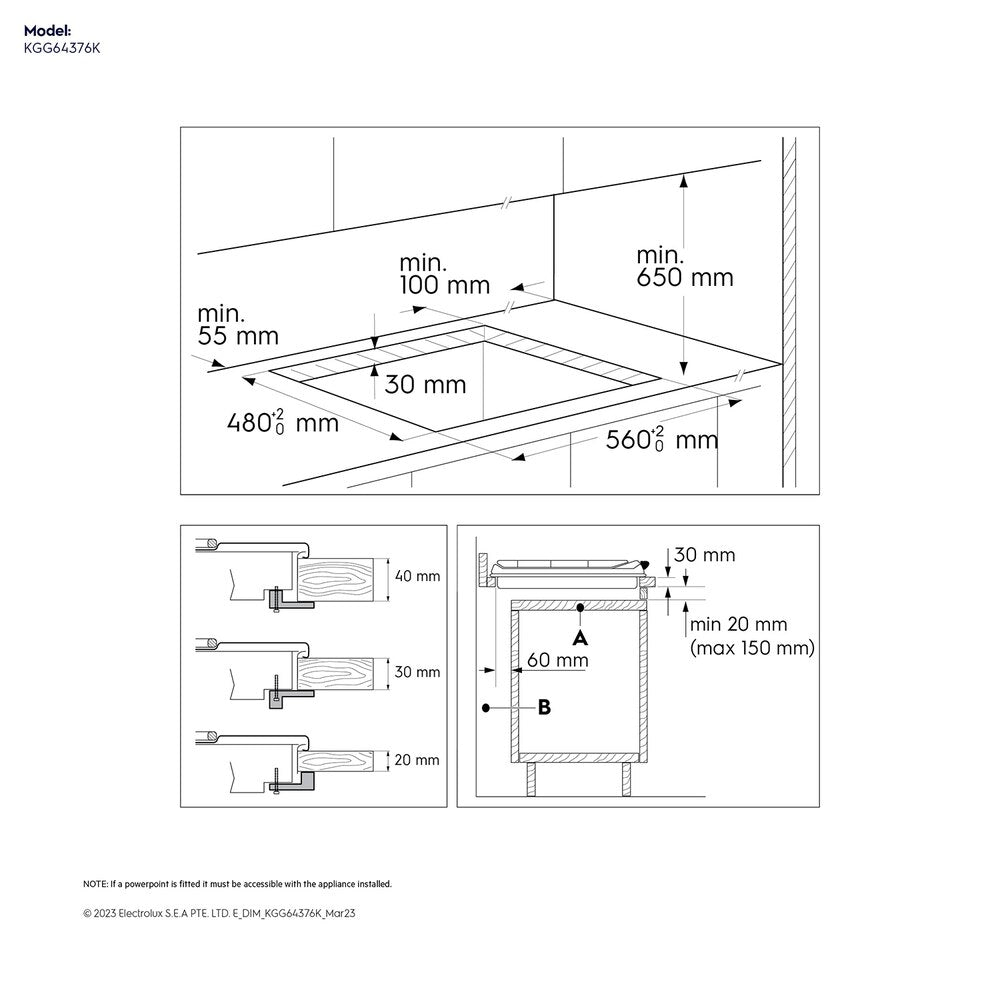 Model:
KGG64376K

min. 100 mm

min. 650 mm

min. 55 mm

30 mm

$480^{+2}_{0}$ mm

$560^{+2}_{0}$ mm

40 mm

30 mm

20 mm

30 mm

min 20 mm (max 150 mm)

A

60 mm

B

NOTE: If a powerpoint is fitted it must be accessible with the appliance installed.

© 2023 Electrolux S.E.A PTE. LTD. E_DIM_KGG64376K_Mar23